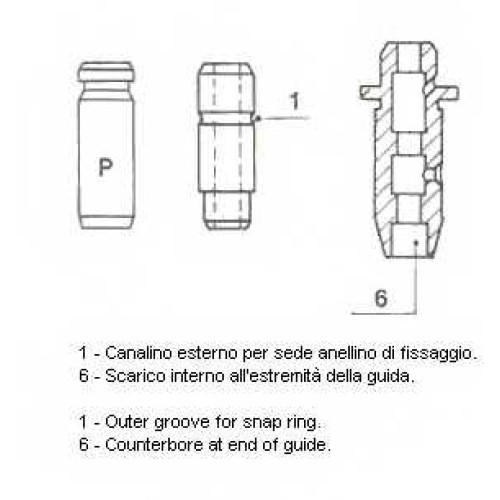 P

1

6

1 - Canalino esterno per sede anellino di fissaggio.
6 - Scarico interno all'estremità della guida.

1 - Outer groove for snap ring.
6 - Counterbore at end of guide.