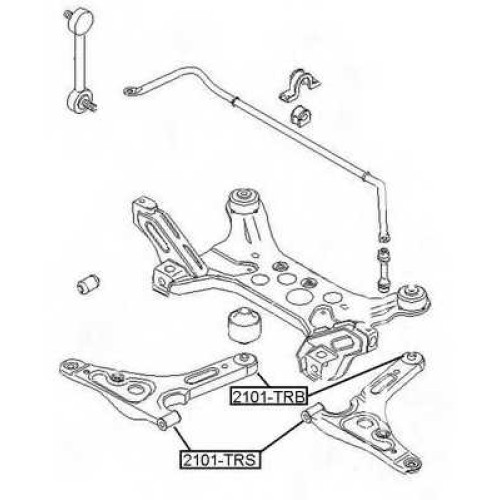 2101-TRB

2101-TRS