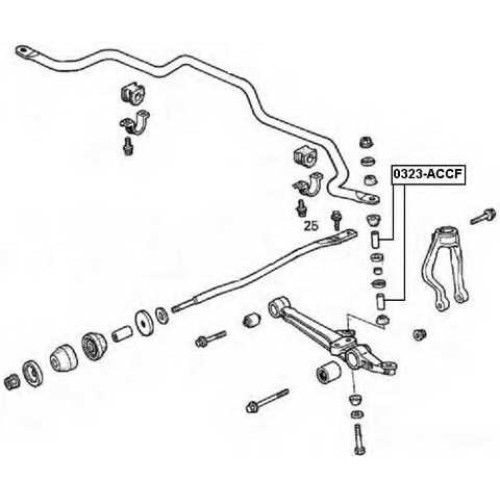 0323-ACCF

25