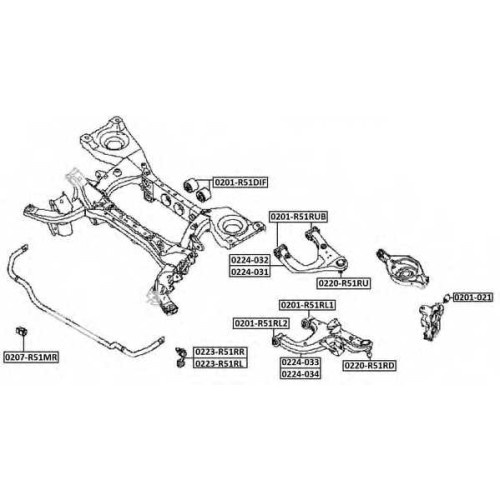 0201-R51DIF
0201-R51RUB
0224-032
0224-031
0220-R51RU
0201-021
0201-R51RL1
0201-R51RL2
0207-R51MR
0223-R51RR
0223-R51RL
0224-033
0224-034
0220-R51RD