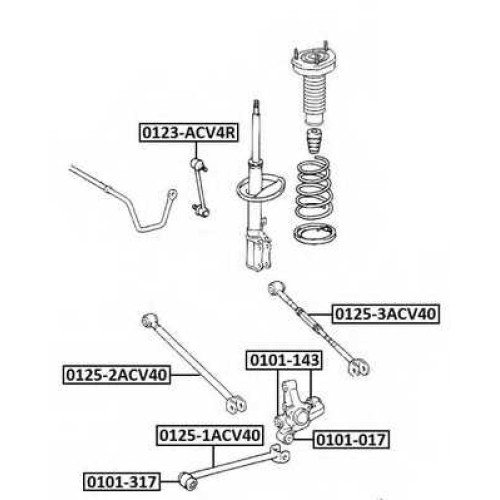 0123-ACV4R

0125-3ACV40

0101-143

0125-2ACV40

0125-1ACV40

0101-017

0101-317