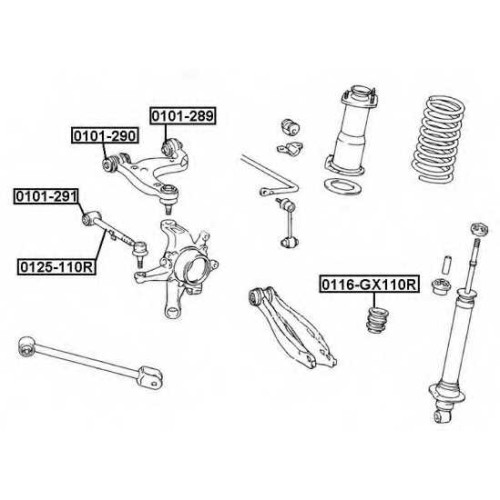 0101-289

0101-290

0101-291

0125-110R

0116-GX110R