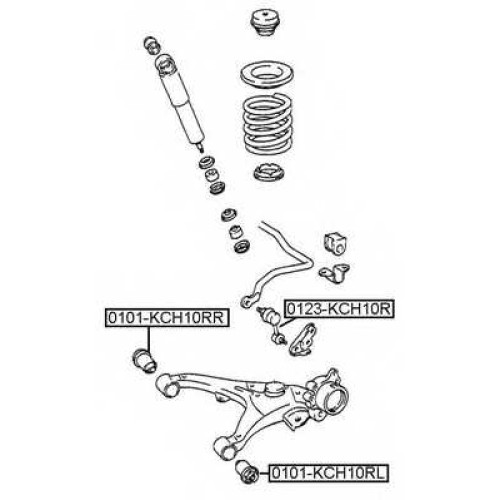 0123-KCH10R

0101-KCH10RR

0101-KCH10RL