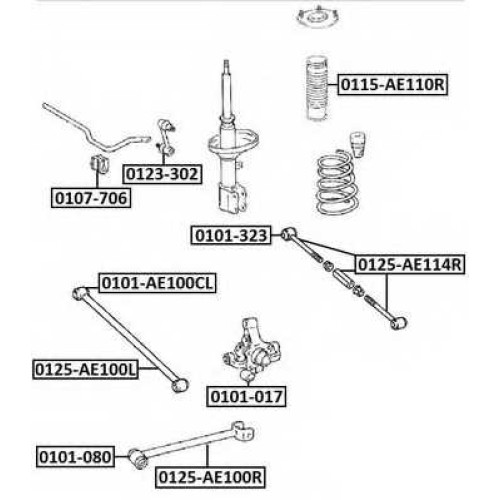 0115-AE110R

0123-302

0107-706

0101-323

0125-AE114R

0101-AE100CL

0125-AE100L

0101-017

0101-080

0125-AE100R