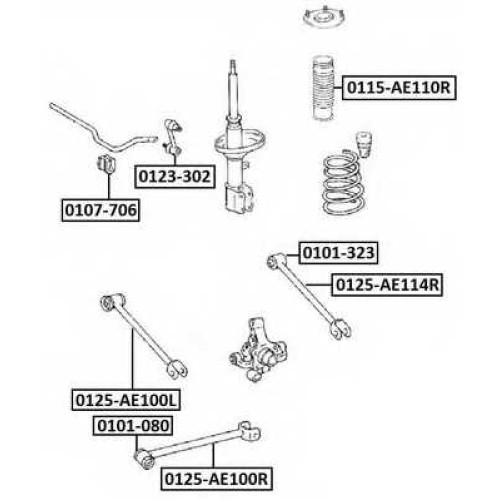 0115-AE110R

0123-302

0107-706

0101-323

0125-AE114R

0125-AE100L

0101-080

0125-AE100R