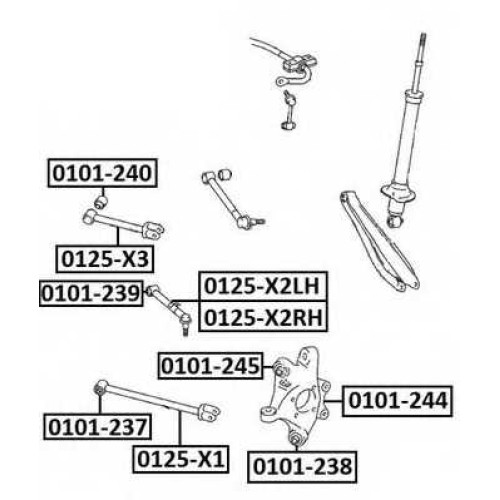 0101-240

0125-X3

0101-239

0125-X2LH

0125-X2RH

0101-245

0101-244

0101-237

0125-X1

0101-238