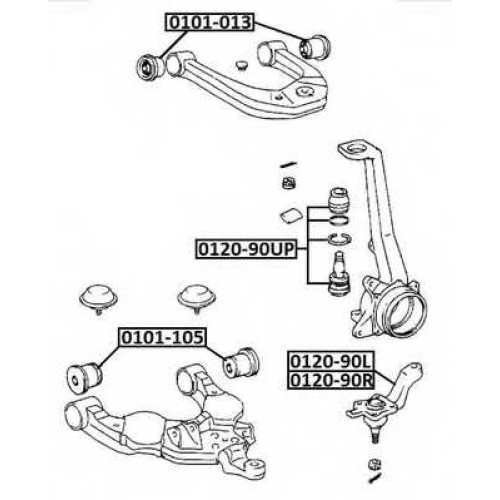 0101-013

0120-90UP

0101-105

0120-90L
0120-90R