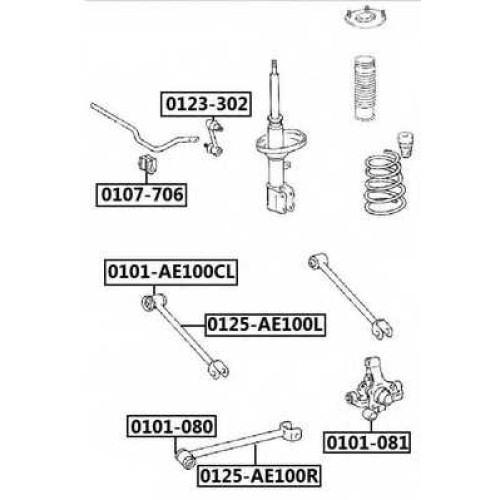 0123-302

0107-706

0101-AE100CL

0125-AE100L

0101-080

0101-081

0125-AE100R