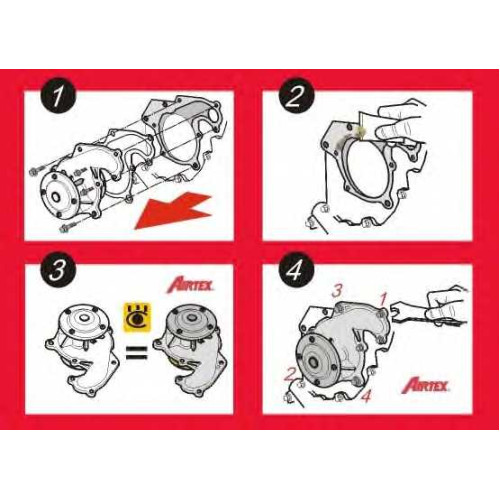 1

2

3

AIRTEX

=

4

3

1

2

4

AIRTEX