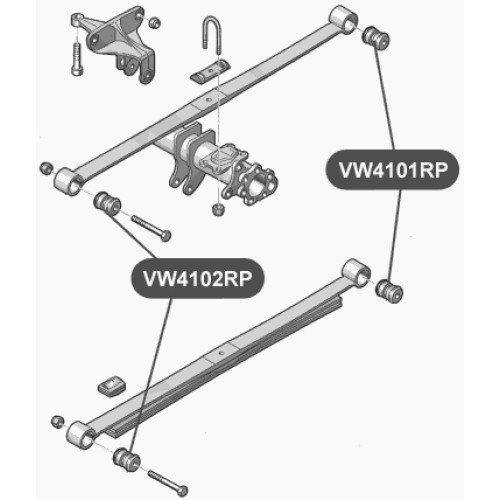 VW4101RP

VW4102RP