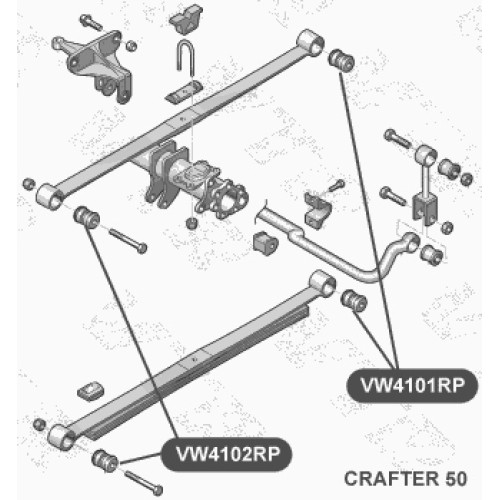 VW4101RP

VW4102RP

CRAFTER 50