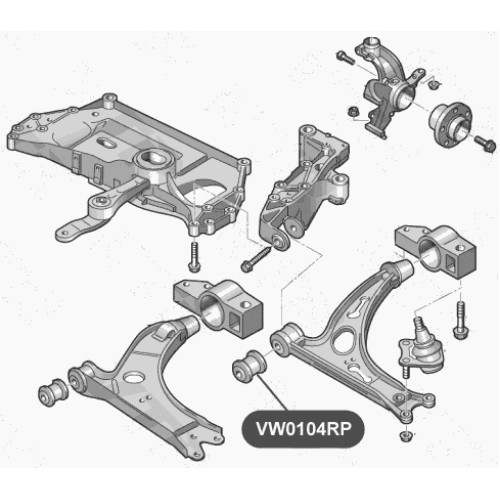 VW0104RP