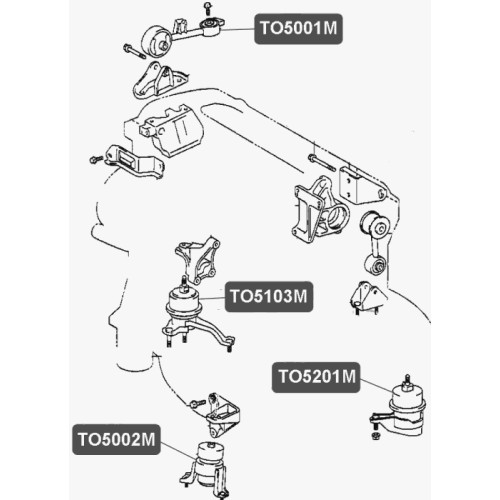 TO5001M

TO5103M

TO5201M

TO5002M