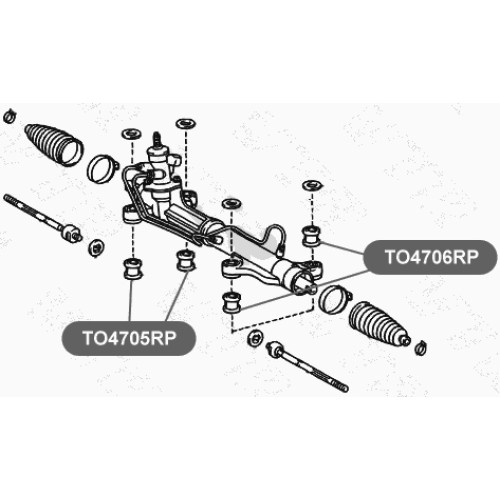 TO4706RP

TO4705RP