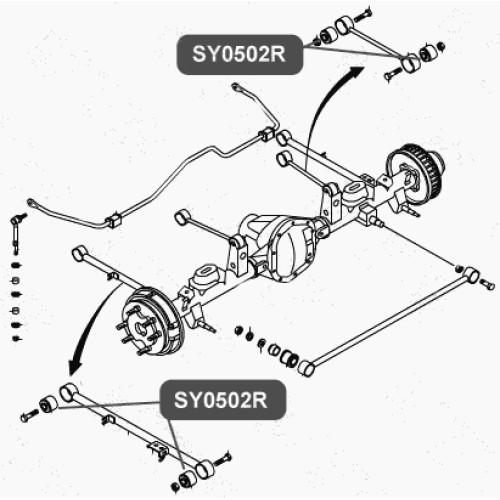 SY0502R

SY0502R