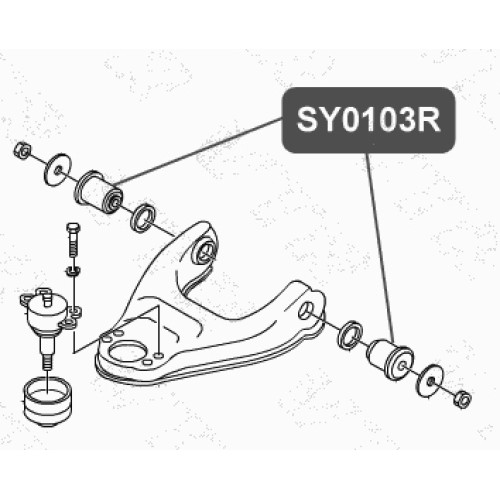 SY0103R