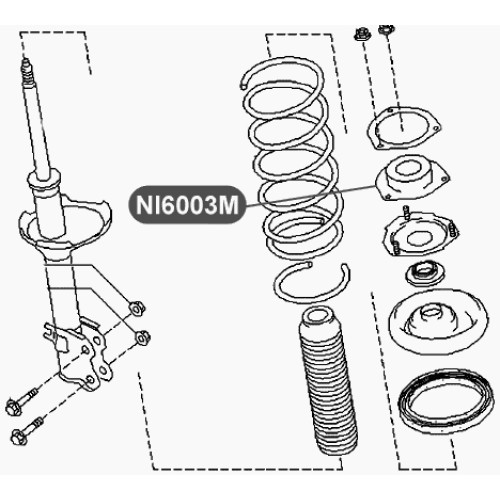 NI6003M