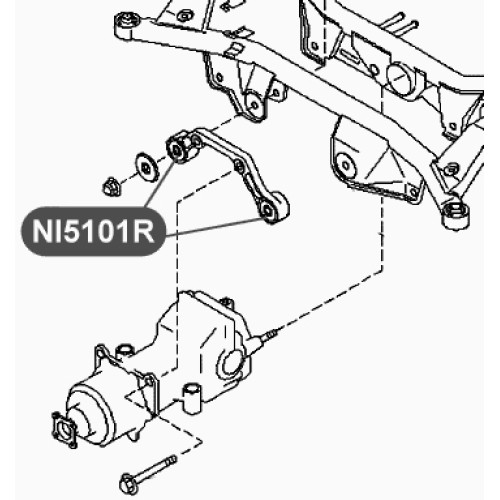 NI5101R