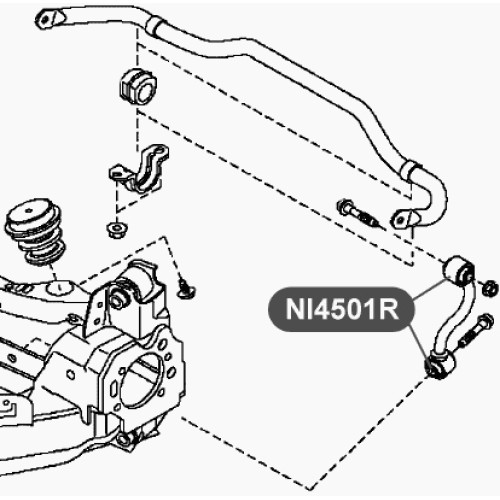 NI4501R