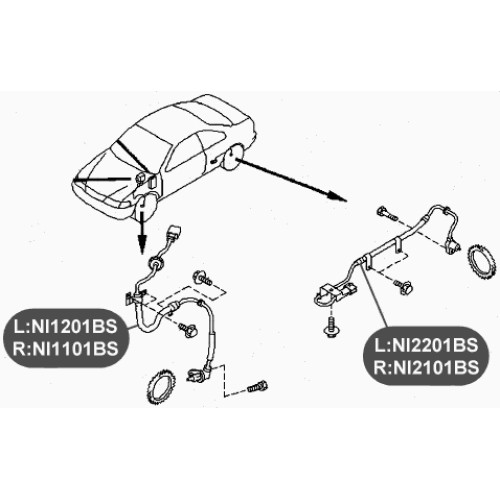 L:NI1201BS
R:NI1101BS

L:NI2201BS
R:NI2101BS