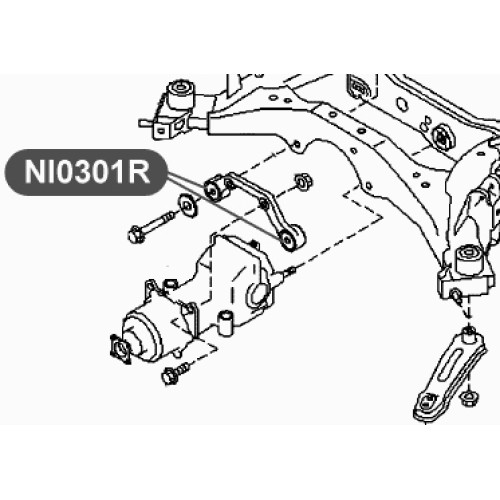 NI0301R