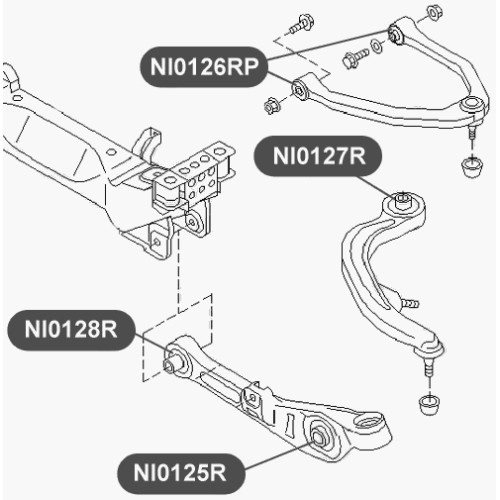 NI0126RP

NI0127R

NI0128R

NI0125R