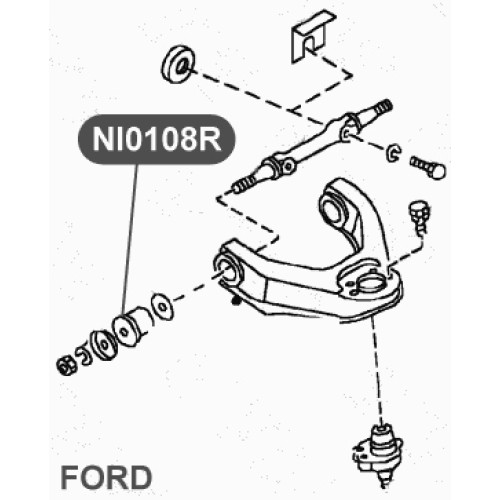 NI0108R

FORD