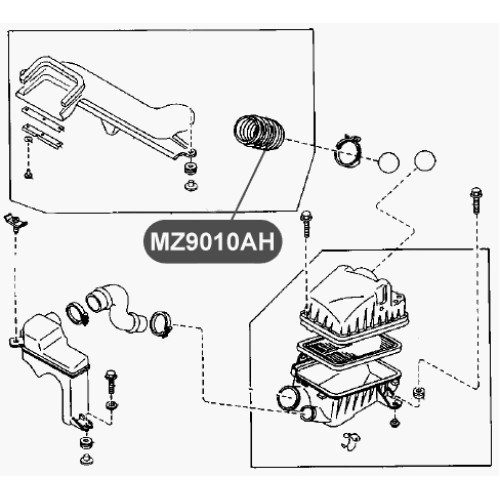 MZ9010AH