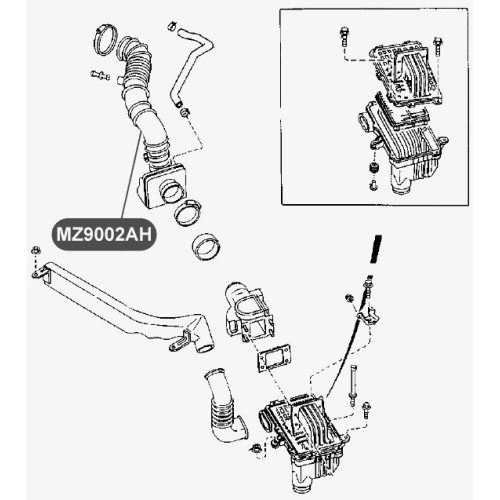 MZ9002AH