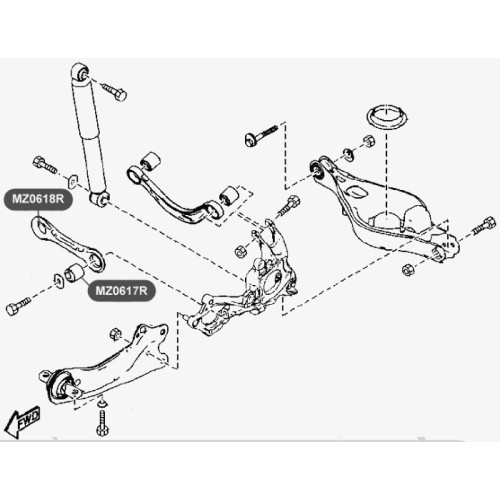 MZ0618R
MZ0617R
FWD