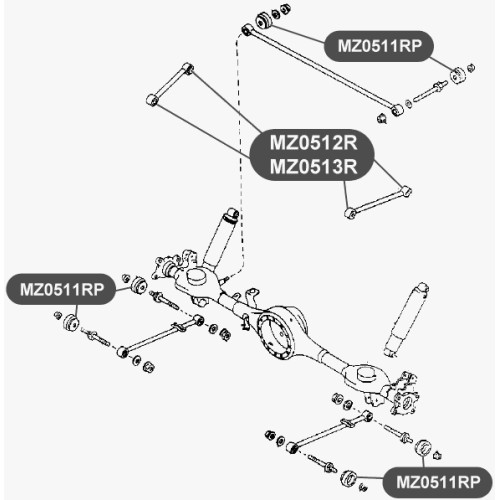 MZ0511RP

MZ0512R
MZ0513R

MZ0511RP

MZ0511RP