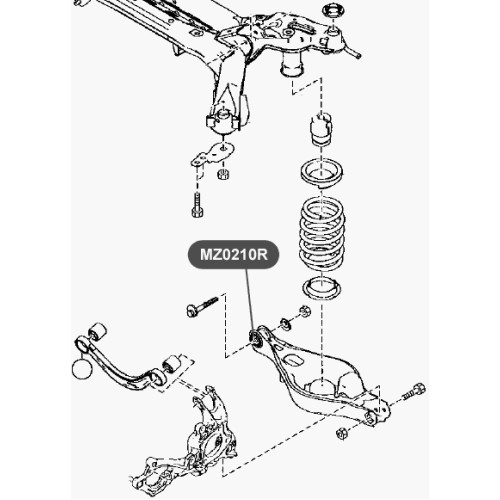 MZ0210R