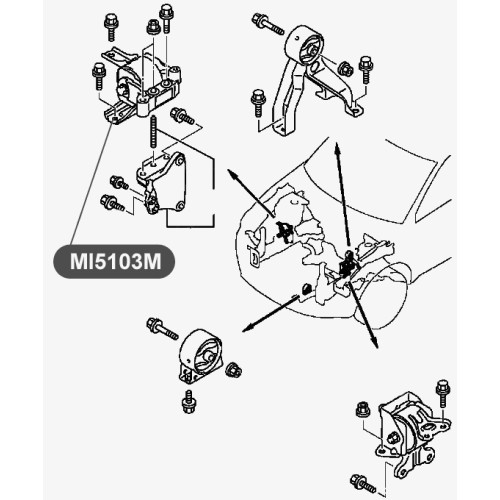 MI5103M