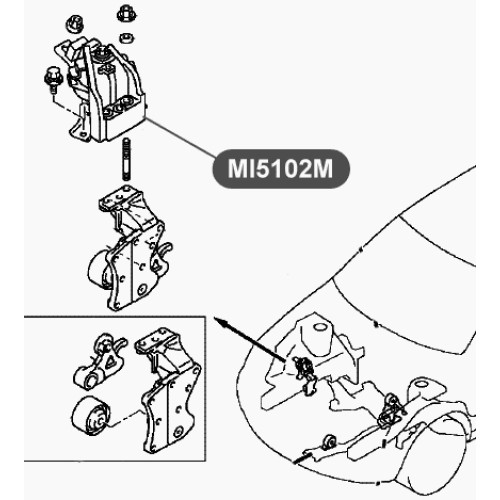 MI5102M