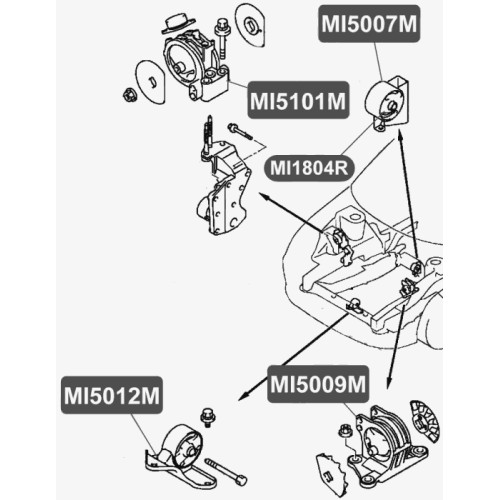 MI5007M

MI5101M

MI1804R

MI5012M

MI5009M