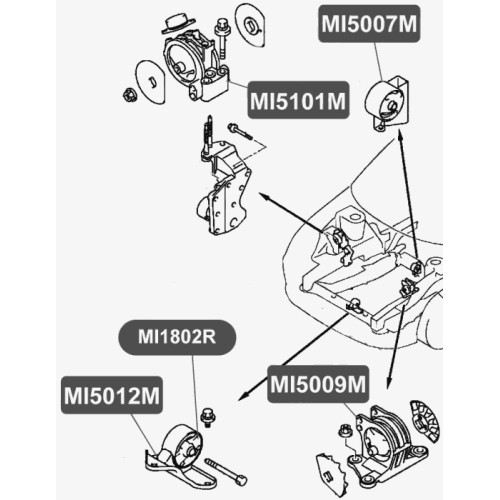 MI5007M

MI5101M

MI1802R

MI5012M

MI5009M