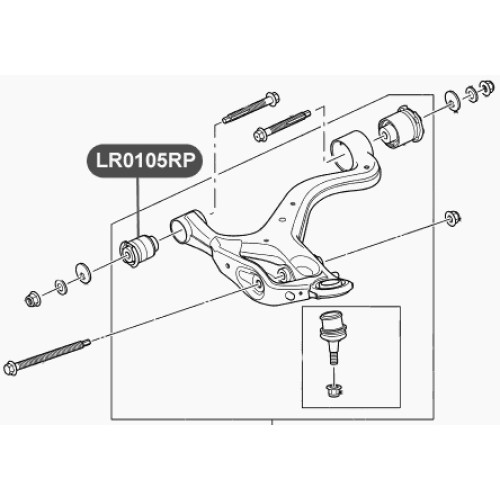 LR0105RP