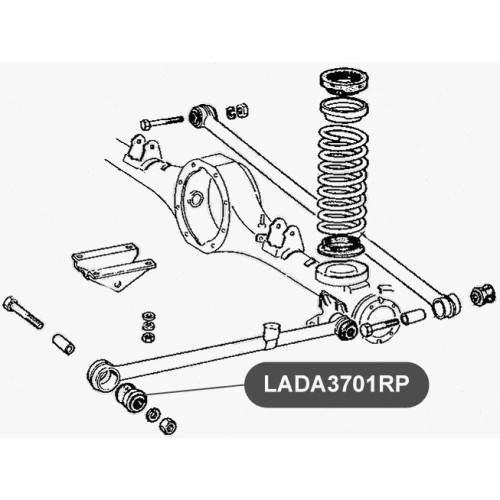 LADA3701RP