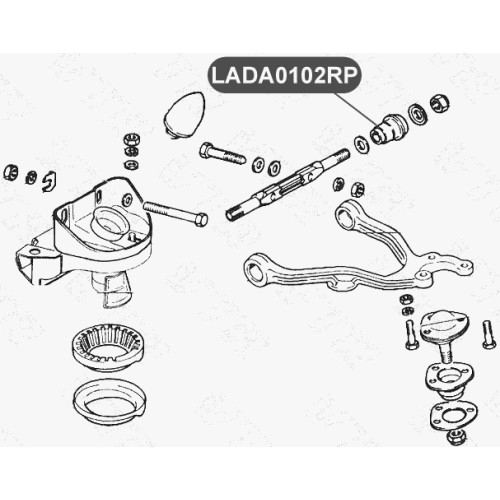 LADA0102RP