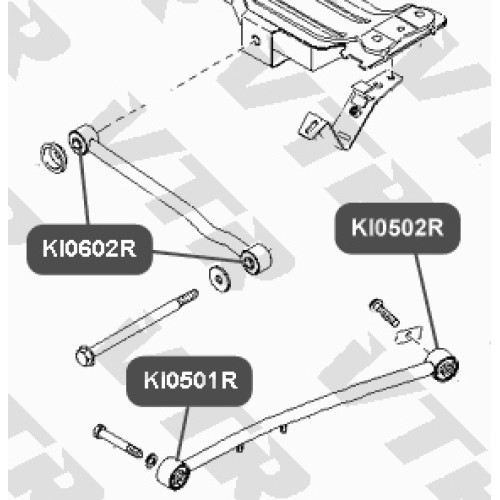 KI0602R

KI0502R

KI0501R