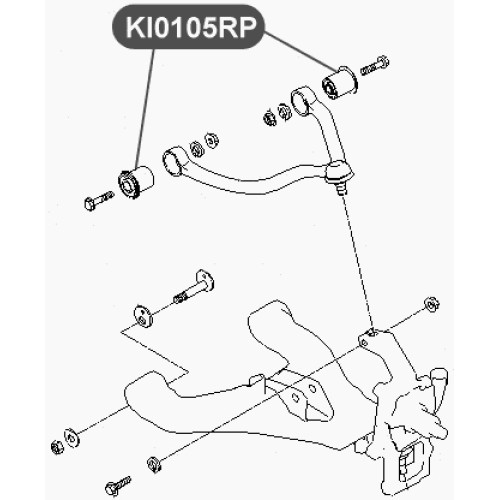 KI0105RP