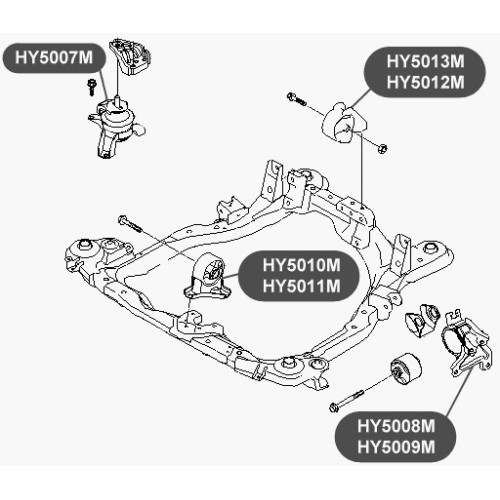 HY5007M

HY5013M
HY5012M

HY5010M
HY5011M

HY5008M
HY5009M