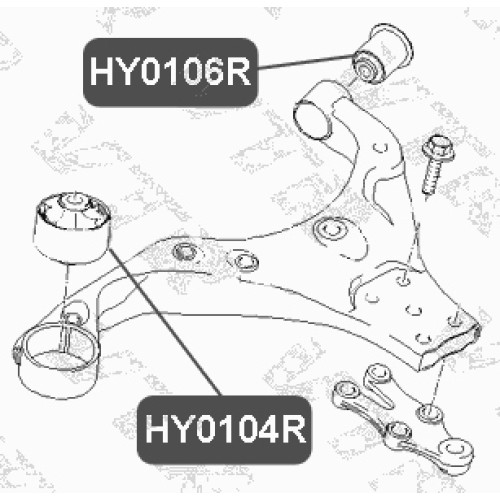 HY0106R

HY0104R