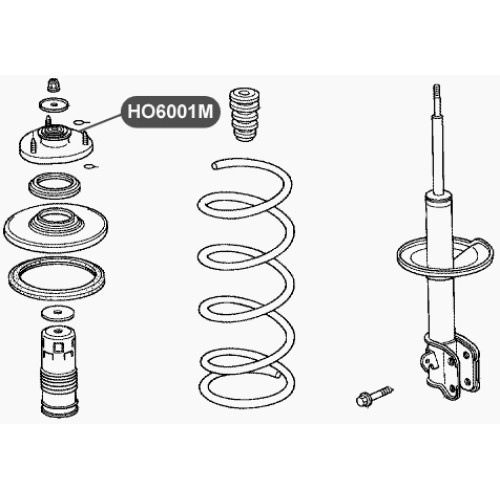 HO6001M