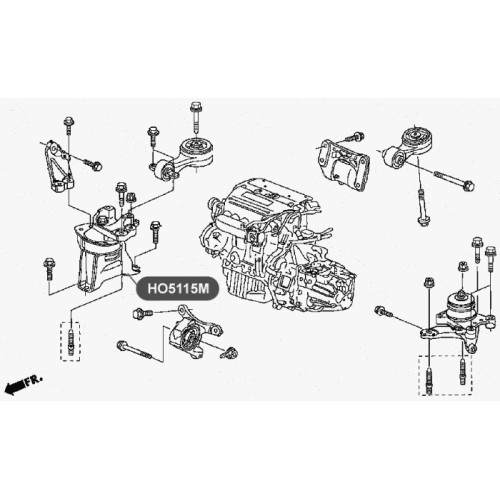 HO5115M

FR.