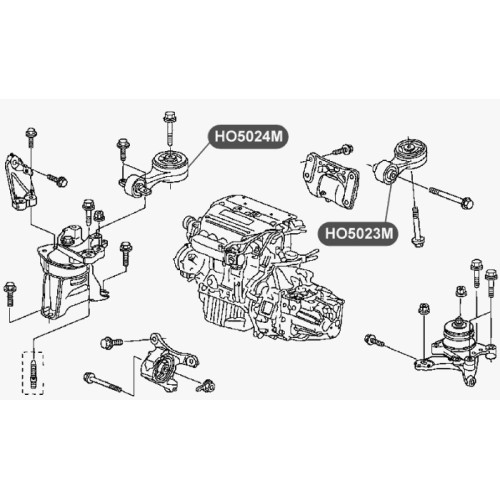 HO5024M

HO5023M