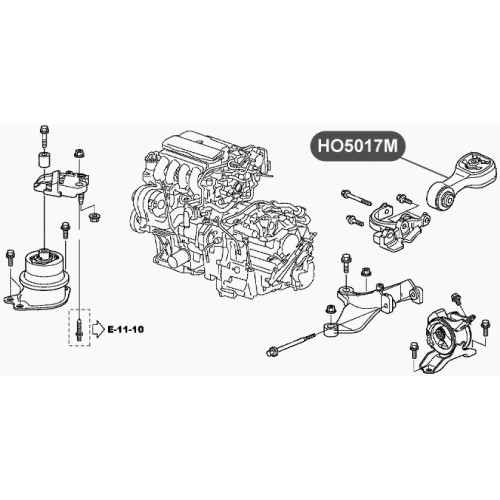 HO5017M

E-11-10