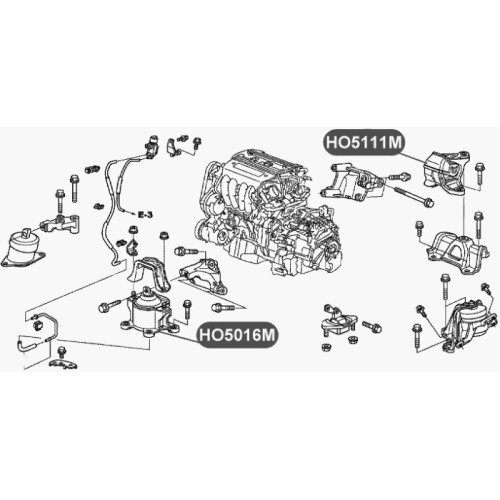 HO5111M

E-3

HO5016M