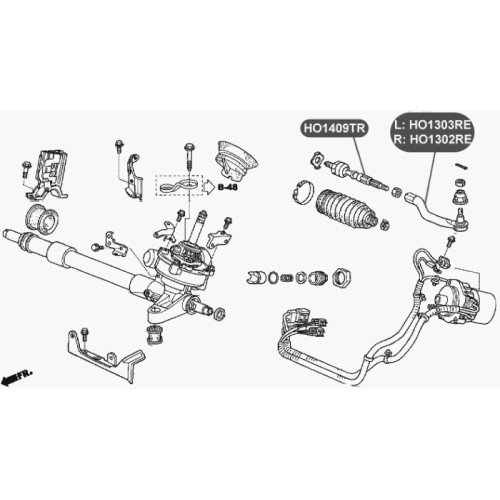 HO1409TR

L: HO1303RE
R: HO1302RE

B-48

FR.