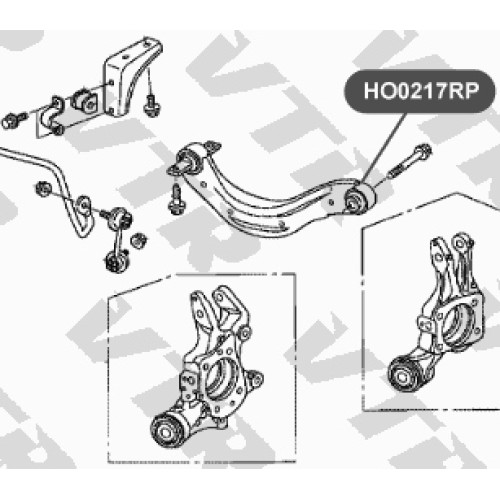 HO0217RP